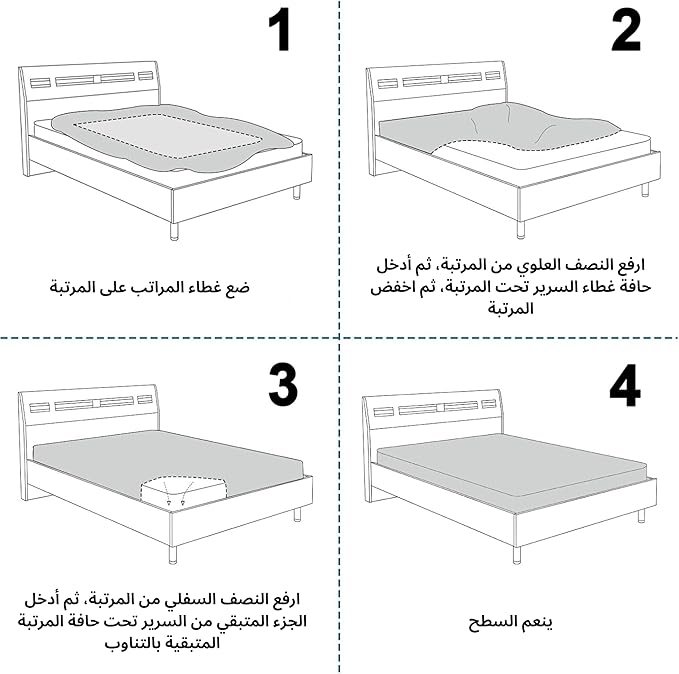 1

ضع غطاء المراتب على المرتبة

2

ارفع النصف العلوي من المرتبة، ثم أدخل حافة غطاء السرير تحت المرتبة، ثم اخفض المرتبة

3

ارفع النصف السفلي من المرتبة، ثم أدخل الجزء المتبقي من السرير تحت حافة المرتبة المتبقية بالتناوب

4

ينعم السطح